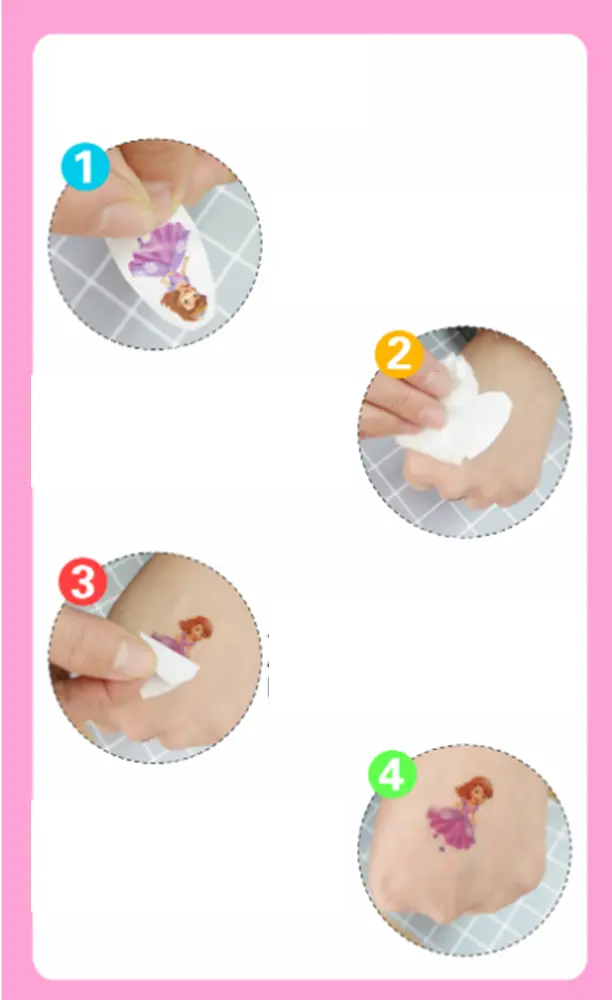 1

2

3

4