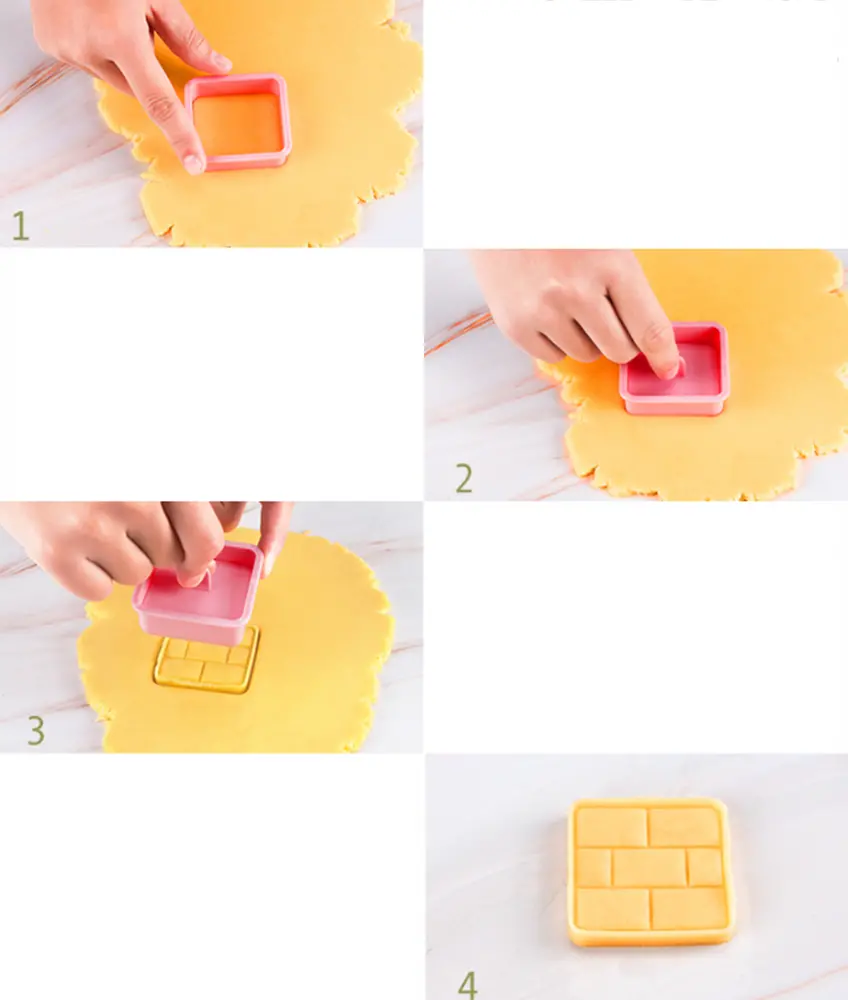 1

2

3

4