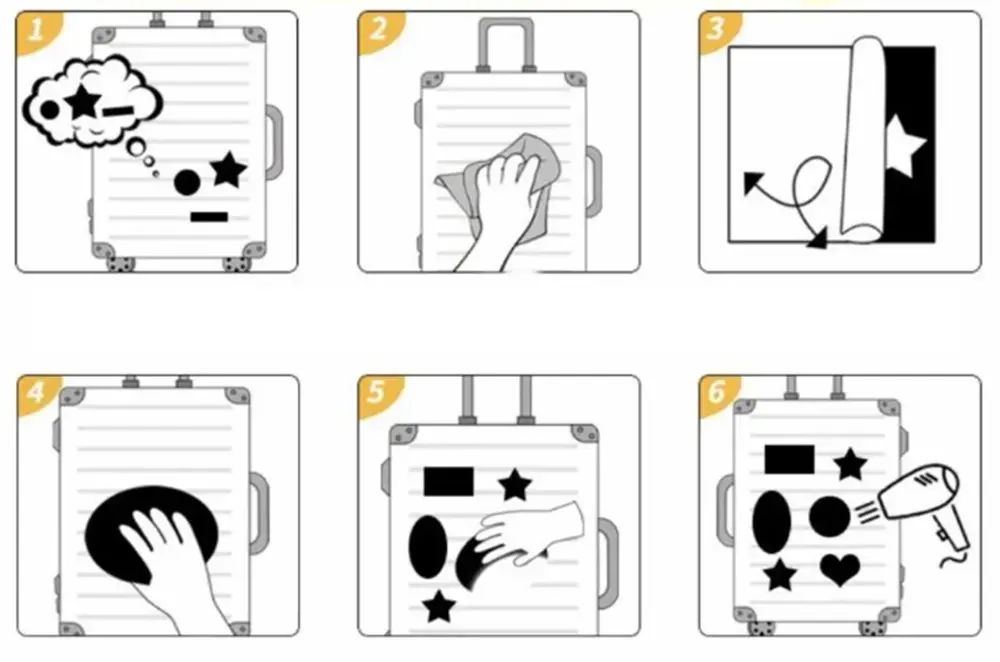 1

2

3

4

5

6