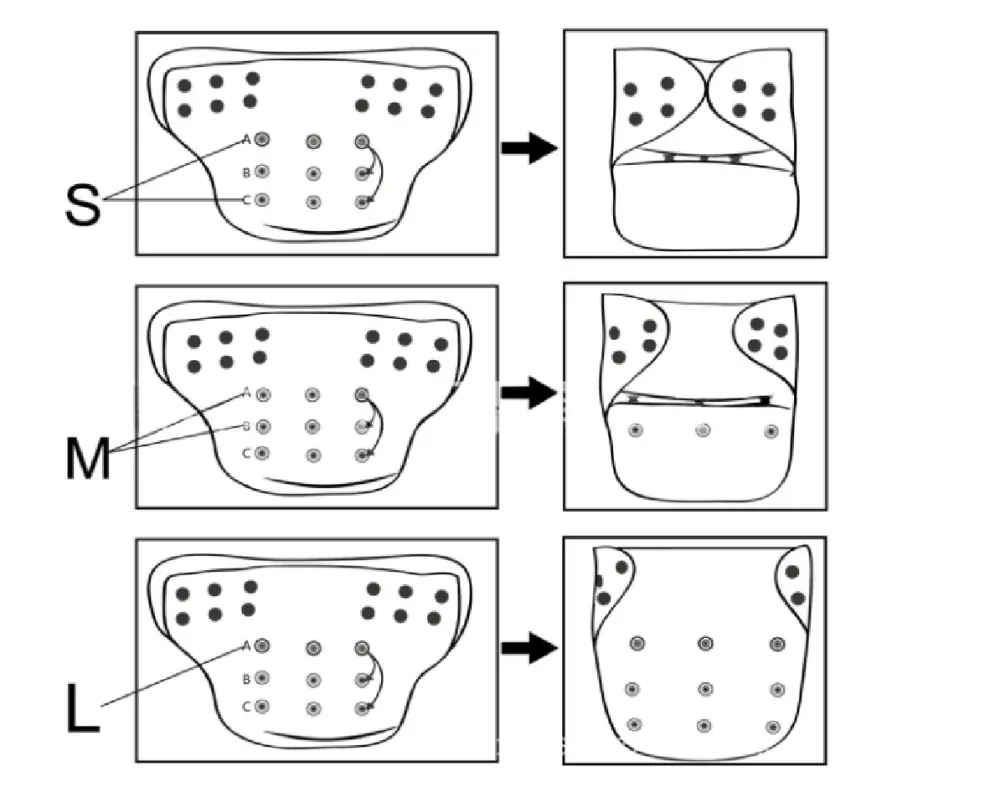 A
B
C
S

A
B
C
M

A
B
C
L